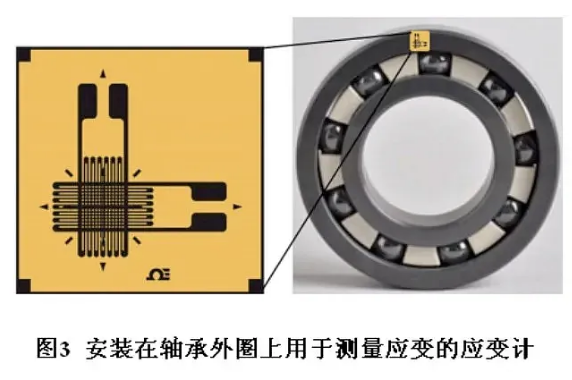 ΩE

图3 安装在轴承外圈上用于测量应变的应变计