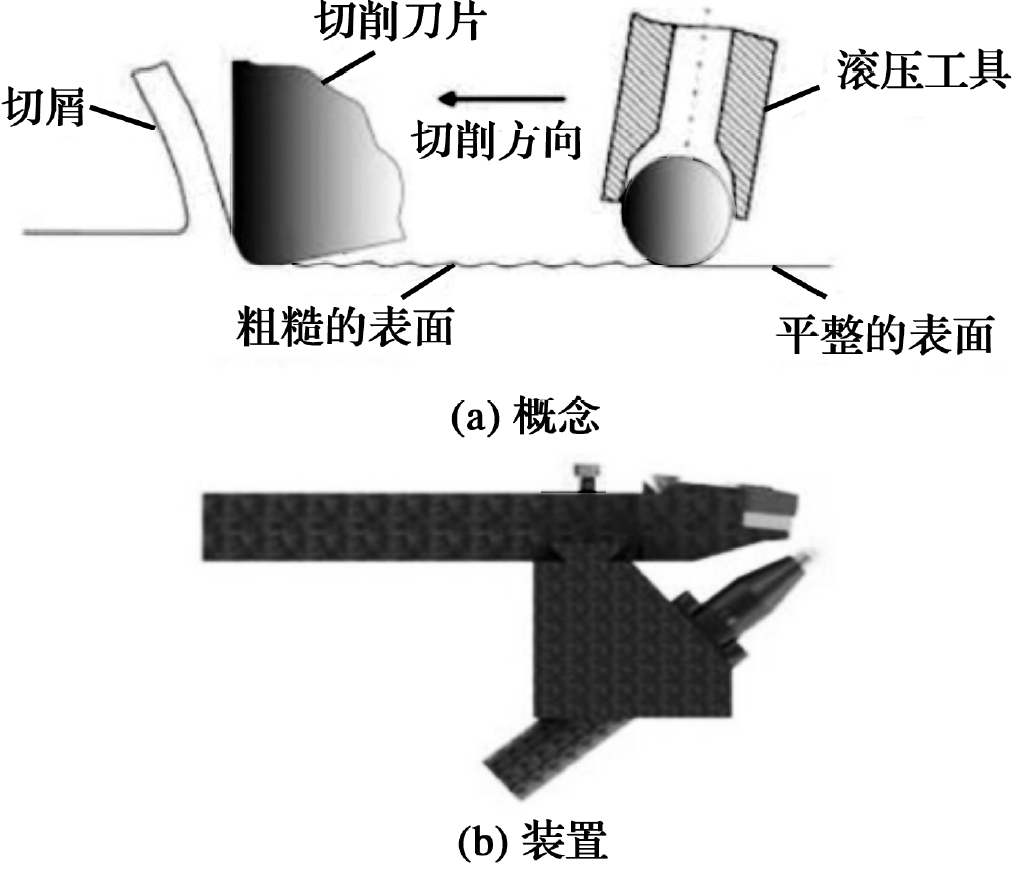 切削刀片

切屑

切削方向

滚压工具

粗糙的表面

平整的表面

(a) 概念

(b) 装置